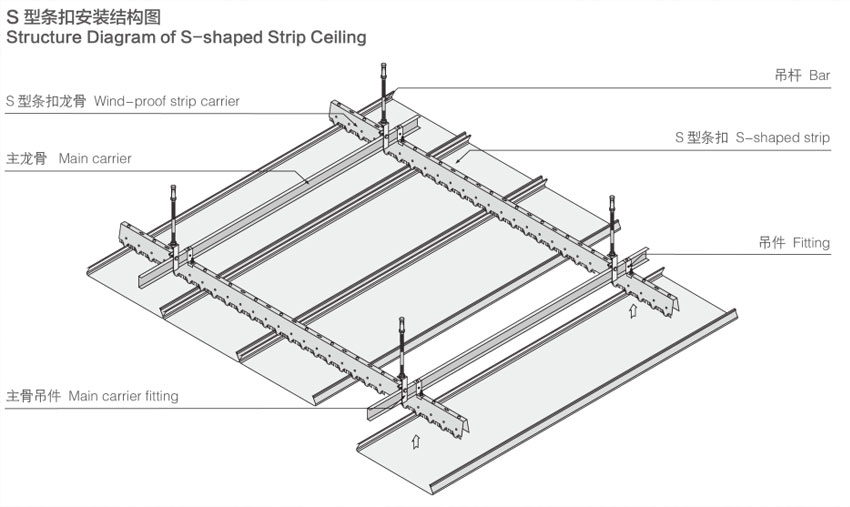 S 型条扣安装结构图
Structure Diagram of S-shaped Strip Ceiling

吊杆 Bar

S 型条扣龙骨 Wind-proof strip carrier

S 型条扣 S-shaped strip

主龙骨 Main carrier

吊件 Fitting

主骨吊件 Main carrier fitting