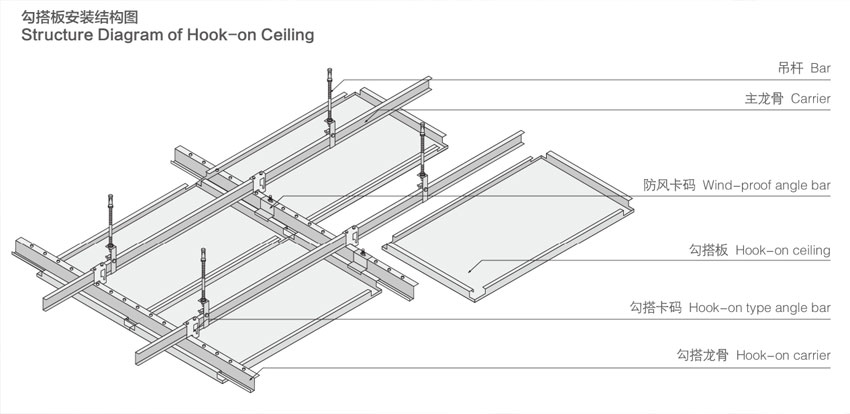 勾搭板安装结构图
Structure Diagram of Hook-on Ceiling

吊杆 Bar
主龙骨 Carrier
防风卡码 Wind-proof angle bar
勾搭板 Hook-on ceiling
勾搭卡码 Hook-on type angle bar
勾搭龙骨 Hook-on carrier